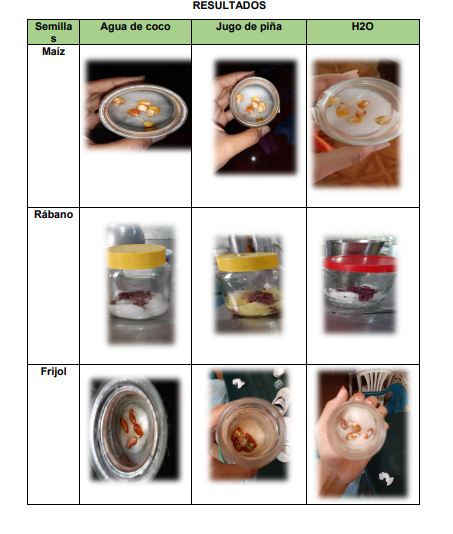 RESULTADOS

| Semillas | Agua de coco | Jugo de piña | H2O |
|---|---|---|---|
| Maíz | | | |
| Rábano | | | |
| Frijol | | | |